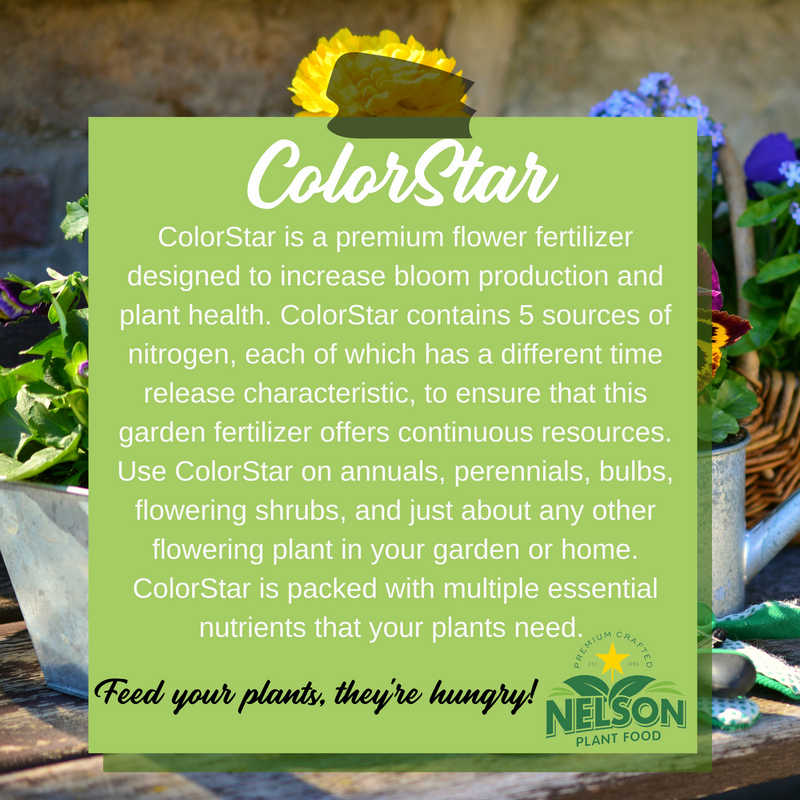 ColorStar

ColorStar is a premium flower fertilizer designed to increase bloom production and plant health. ColorStar contains 5 sources of nitrogen, each of which has a different time release characteristic, to ensure that this garden fertilizer offers continuous resources. Use ColorStar on annuals, perennials, bulbs, flowering shrubs, and just about any other flowering plant in your garden or home. ColorStar is packed with multiple essential nutrients that your plants need.

Feed your plants, they're hungry!

PREMIUM CRAFTED
EST. 1983
NELSON
PLANT FOOD